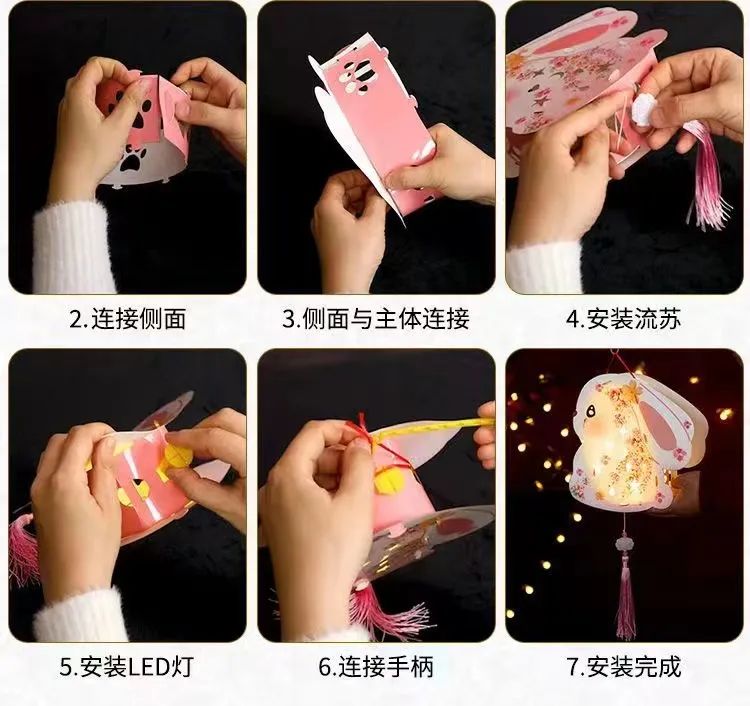 2.连接侧面

3.侧面与主体连接

4.安装流苏

5.安装LED灯

6.连接手柄

7.安装完成